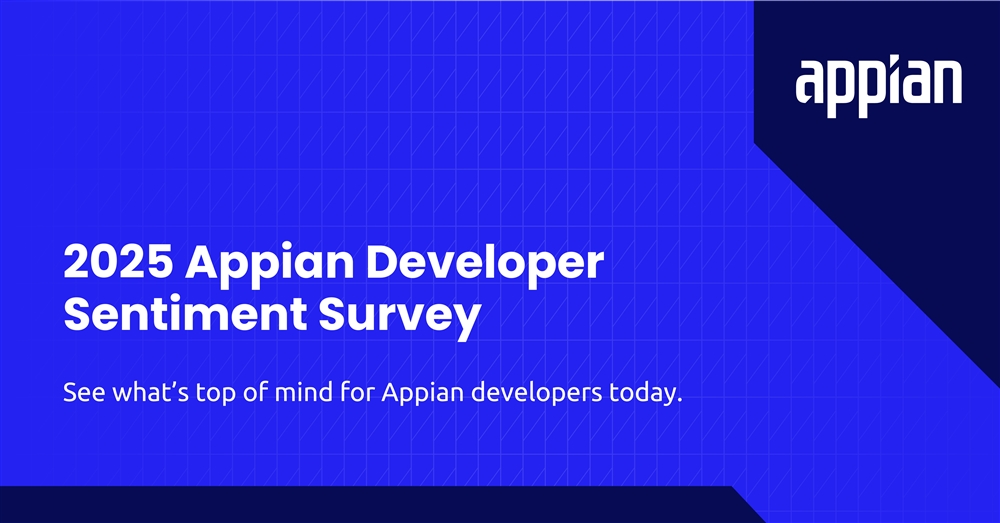 appian

2025 Appian Developer Sentiment Survey

See what's top of mind for Appian developers today.