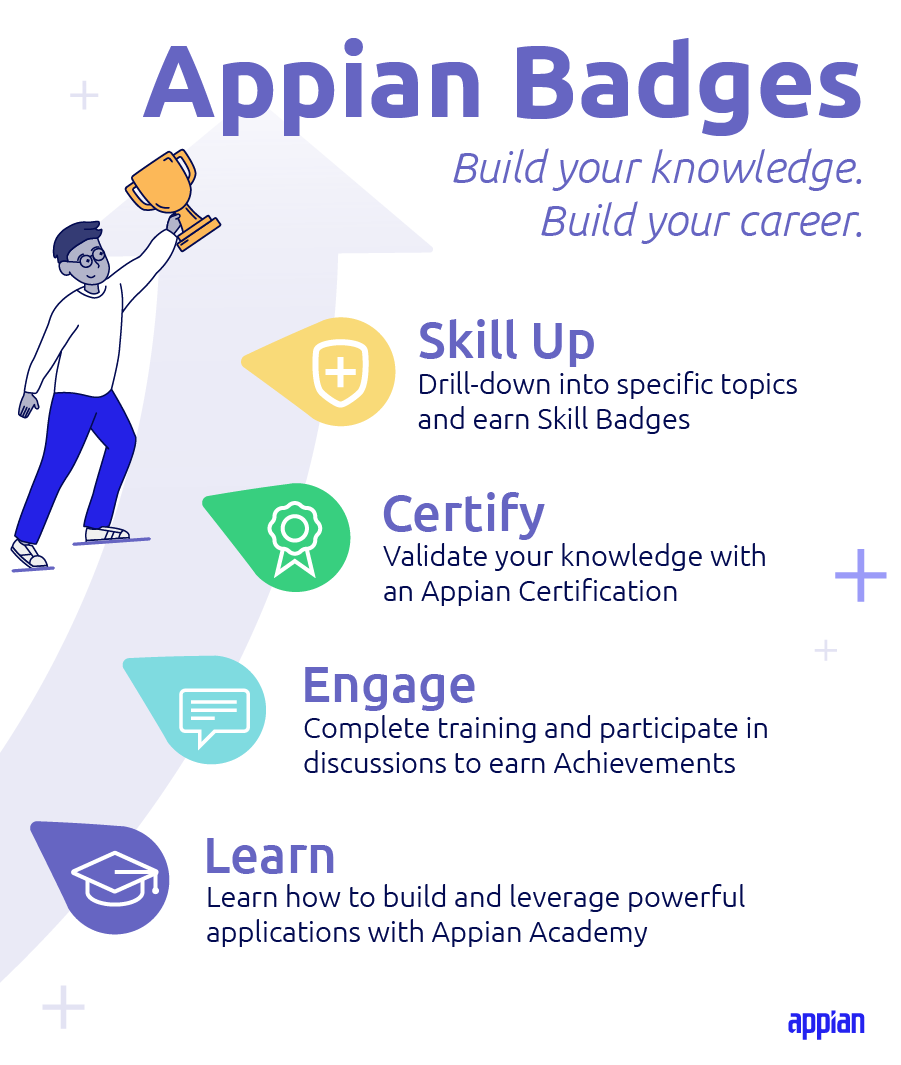 Appian Badges

Build your knowledge.
Build your career.

Skill Up
Drill-down into specific topics and earn Skill Badges

Certify
Validate your knowledge with an Appian Certification

Engage
Complete training and participate in discussions to earn Achievements

Learn
Learn how to build and leverage powerful applications with Appian Academy

appian